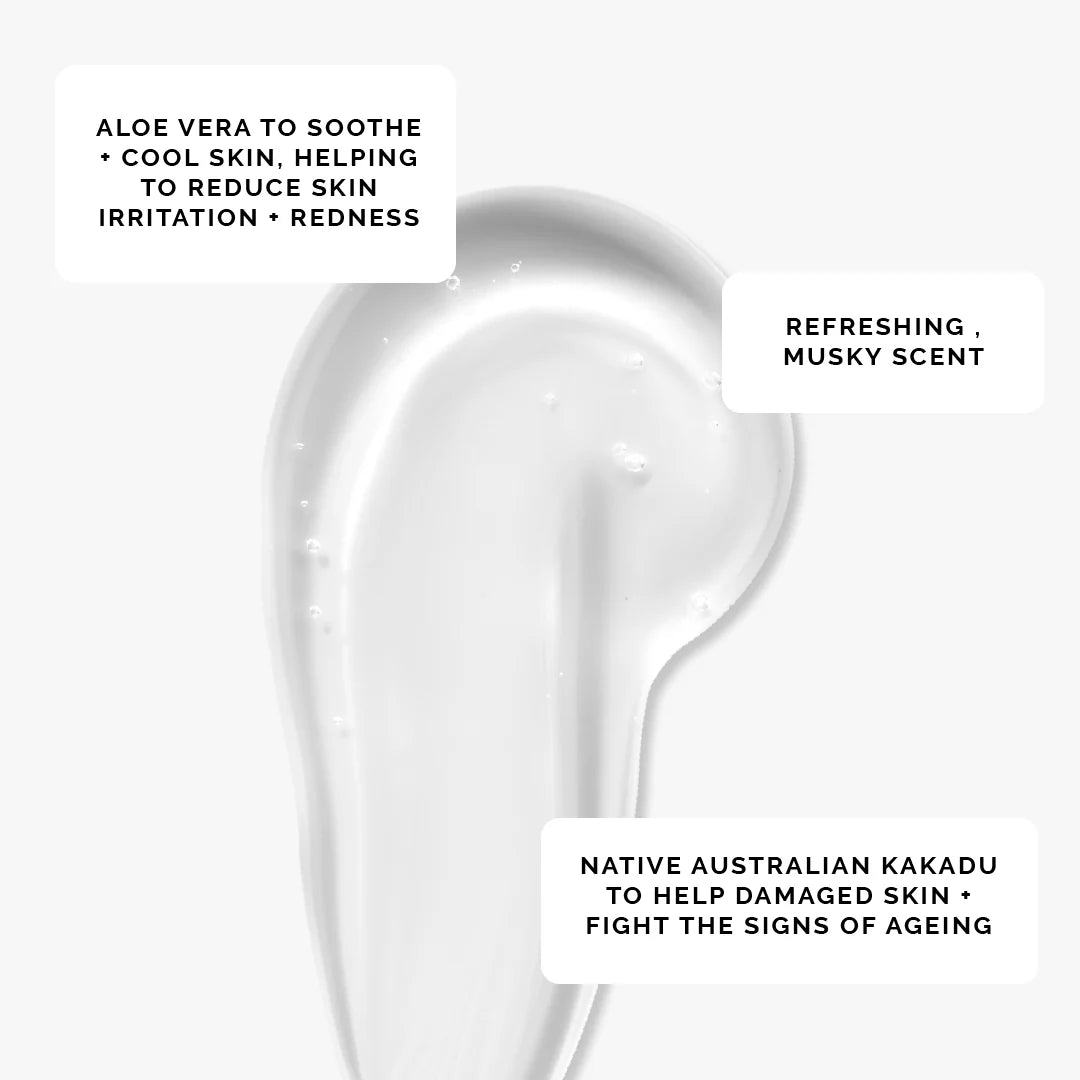 ALOE VERA TO SOOTHE + COOL SKIN, HELPING TO REDUCE SKIN IRRITATION + REDNESS

REFRESHING , MUSKY SCENT

NATIVE AUSTRALIAN KAKADU TO HELP DAMAGED SKIN + FIGHT THE SIGNS OF AGEING