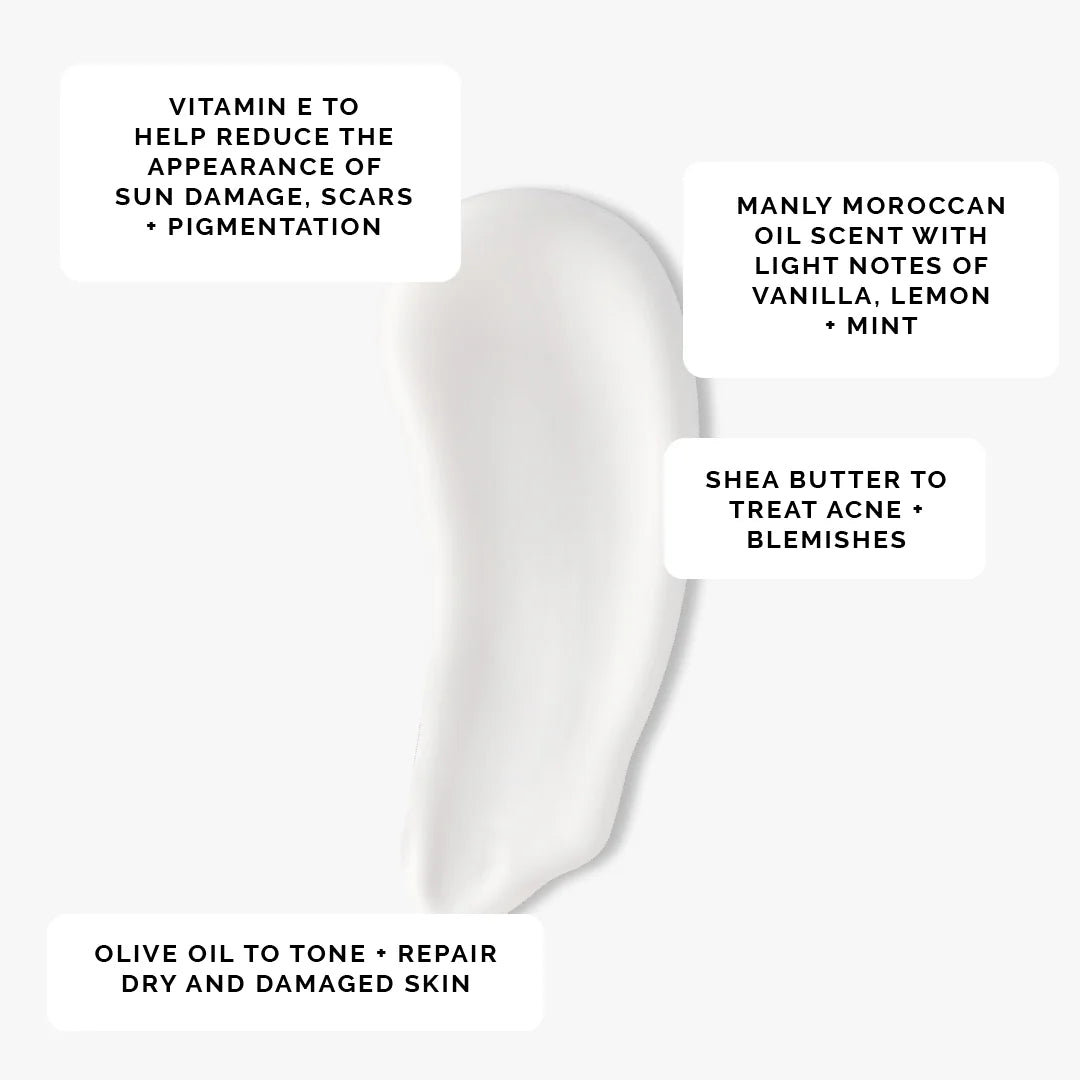 VITAMIN E TO HELP REDUCE THE APPEARANCE OF SUN DAMAGE, SCARS + PIGMENTATION

MANLY MOROCCAN OIL SCENT WITH LIGHT NOTES OF VANILLA, LEMON + MINT

SHEA BUTTER TO TREAT ACNE + BLEMISHES

OLIVE OIL TO TONE + REPAIR DRY AND DAMAGED SKIN